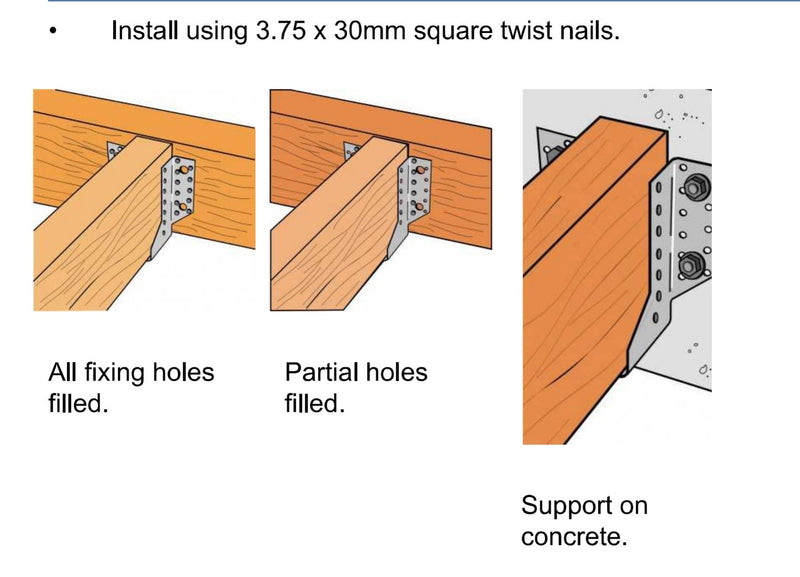 • Install using 3.75 x 30mm square twist nails.

All fixing holes filled.

Partial holes filled.

Support on concrete.