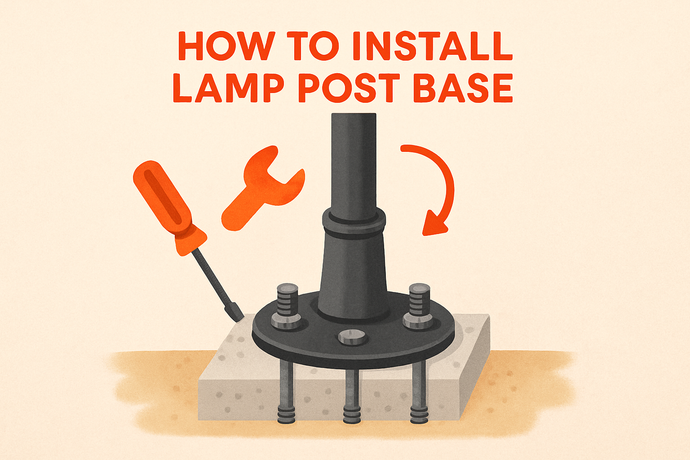 HOW TO INSTALL LAMP POST BASE